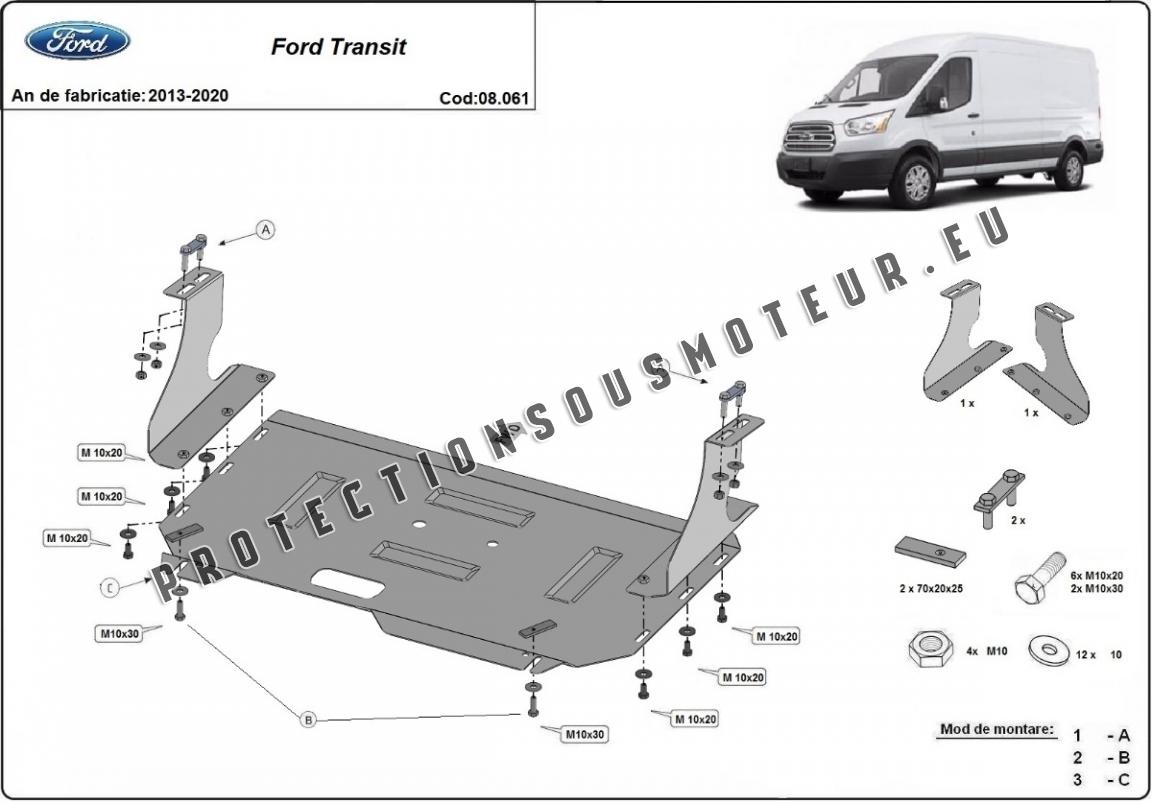 Ford

Ford Transit

An de fabricatie: 2013-2020

Cod:08.061

PROTECTIONSOUSMOTEUR.EU

A

M 10x20

M 10x20

M 10x20

C

M10x30

B

M10x30

M 10x20

M 10x20

M 10x20

1 x

1 x

2 x

2 x 70x20x25

6x M10x20
2x M10x30

4x M10

12 x 10

Mod de montare:

1 - A
2 - B
3 - C