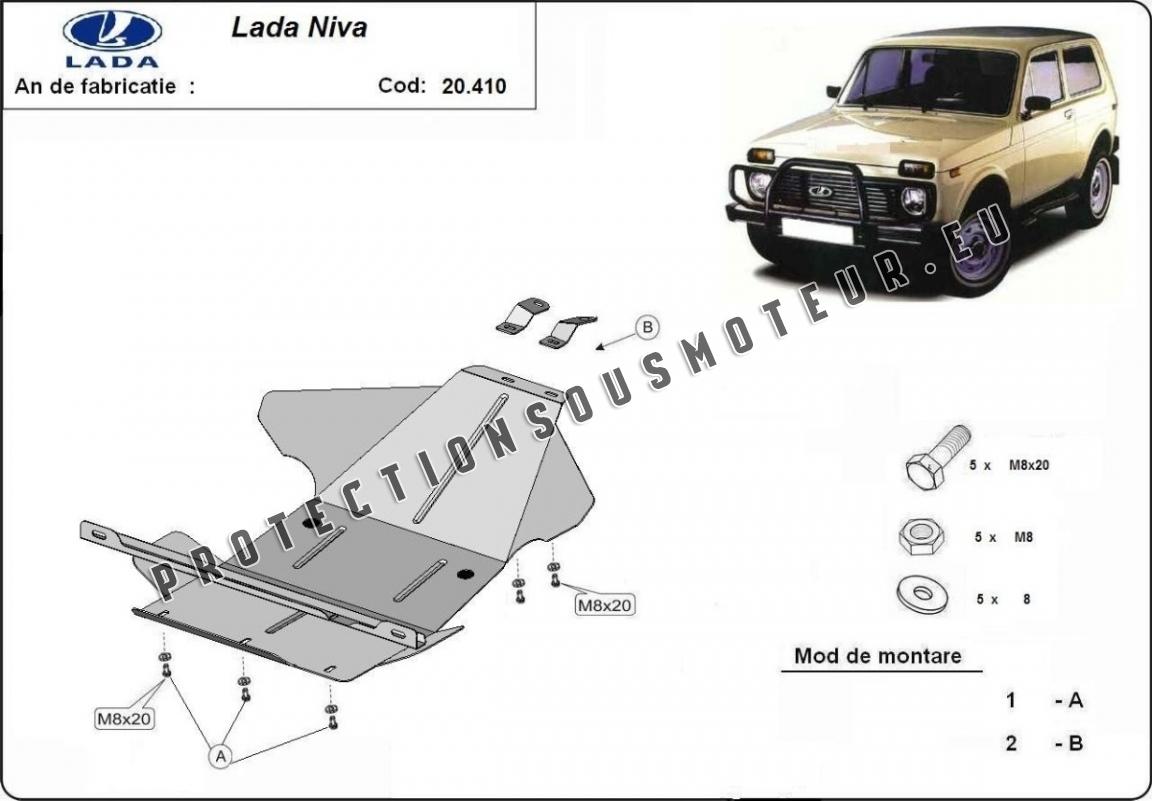 LADA

Lada Niva

An de fabricatie :

Cod: 20.410

PROTECTIONSOUSMOTEUR.EU

B

M8x20

M8x20

A

5 x M8x20

5 x M8

5 x 8

Mod de montare

1 - A

2 - B