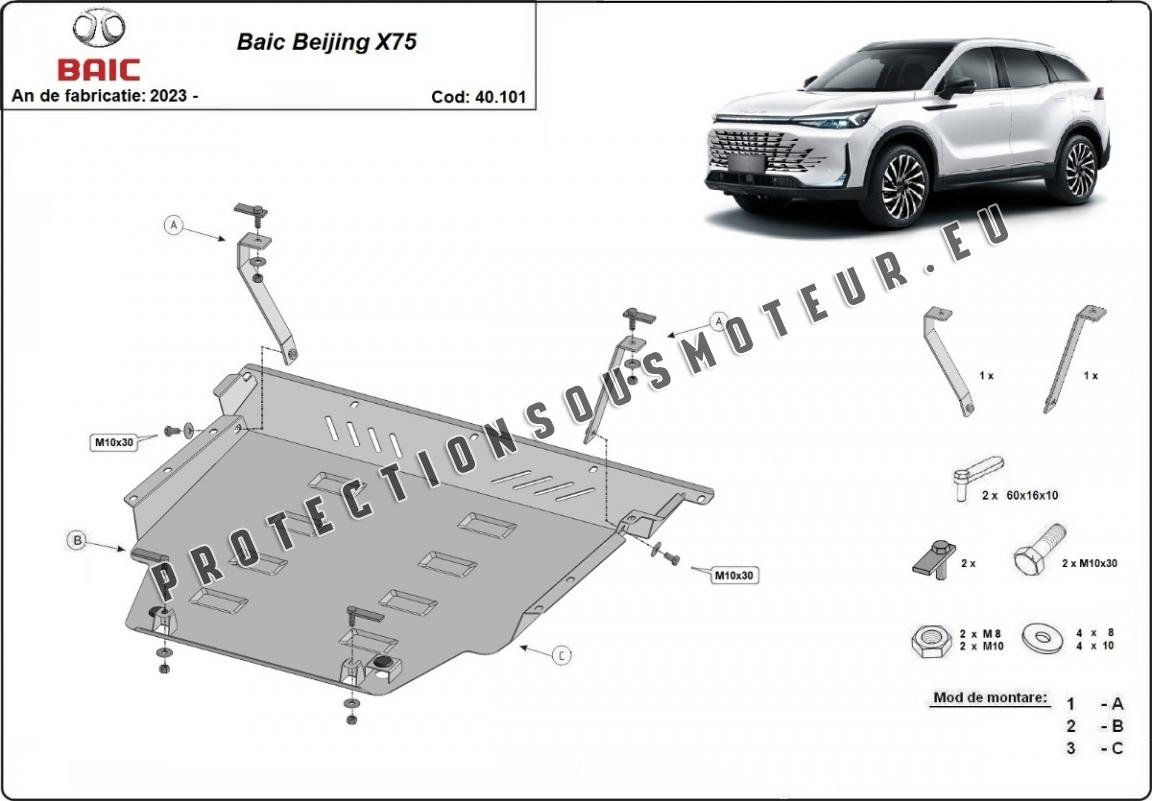 BAIC
Baic Beijing X75
An de fabricatie: 2023 -
Cod: 40.101

PROTECTIONSOUSMOTEUR.EU

A
A
M10x30
B
M10x30
C

1 x
1 x
2 x 60x16x10
2 x
2 x M10x30
2 x M8
2 x M10
4 x 8
4 x 10

Mod de montare:
1 - A
2 - B
3 - C