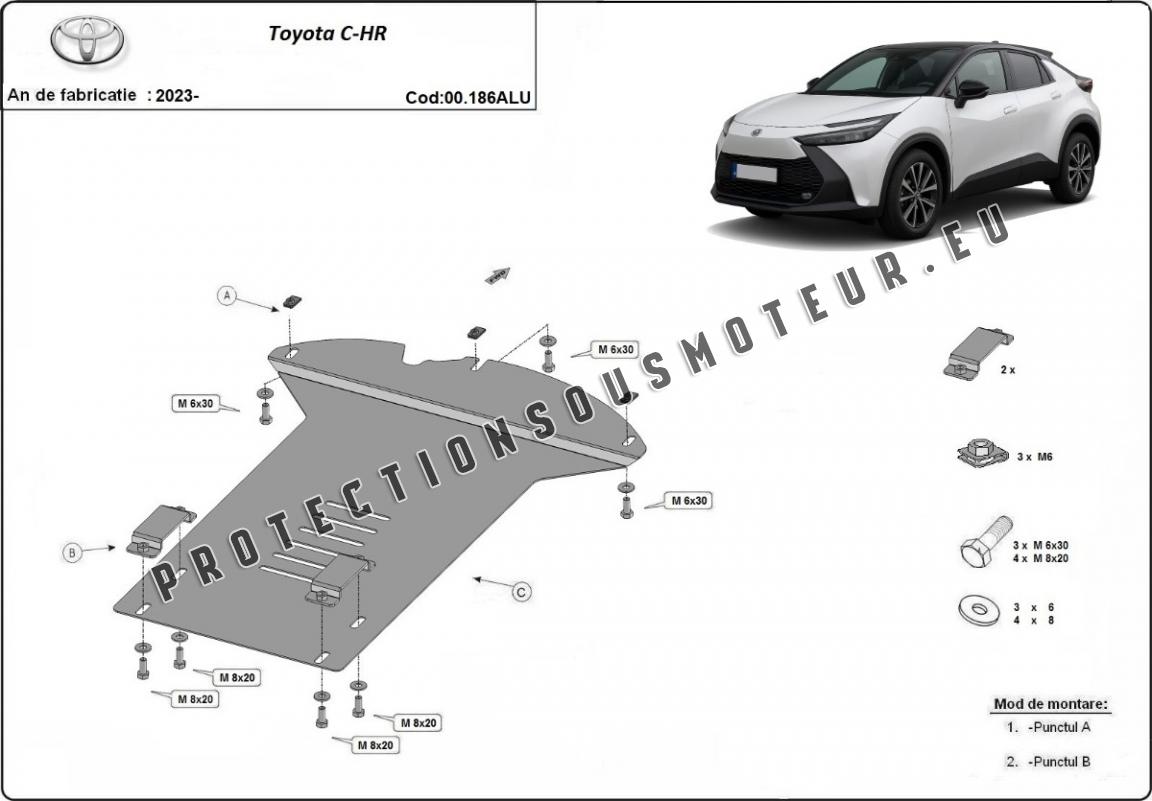 Toyota C-HR

An de fabricatie : 2023-

Cod:00.186ALU

PROTECTIONSOUSMOTEUR.EU

A

M 6x30

M 6x30

M 6x30

B

C

M 8x20

M 8x20

M 8x20

M 8x20

2 x

3 x M6

3 x M 6x30
4 x M 8x20

3 x 6
4 x 8

Mod de montare:
1. -Punctul A
2. -Punctul B