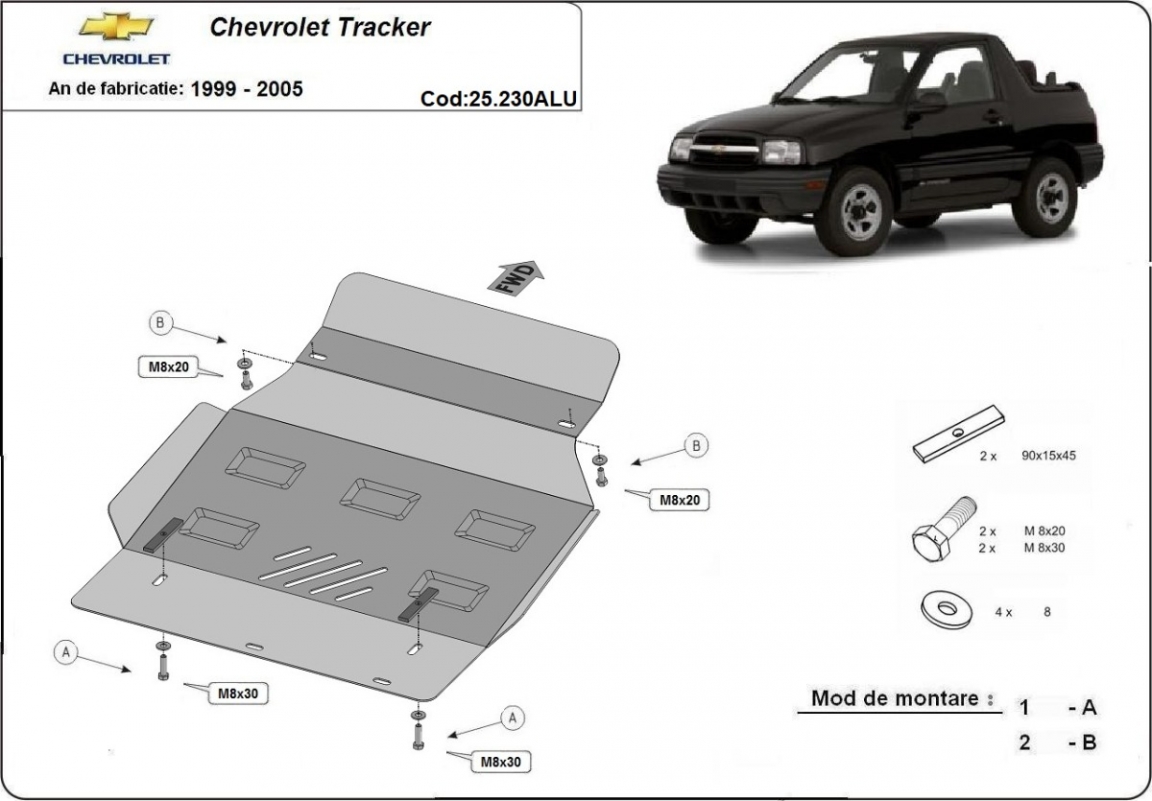 CHEVROLET

Chevrolet Tracker

An de fabricatie: 1999 - 2005

Cod:25.230ALU

FWD

B

M8x20

B

M8x20

A

M8x30

A

M8x30

2 x 90x15x45

2 x M 8x20
2 x M 8x30

4 x 8

Mod de montare :

1 - A

2 - B