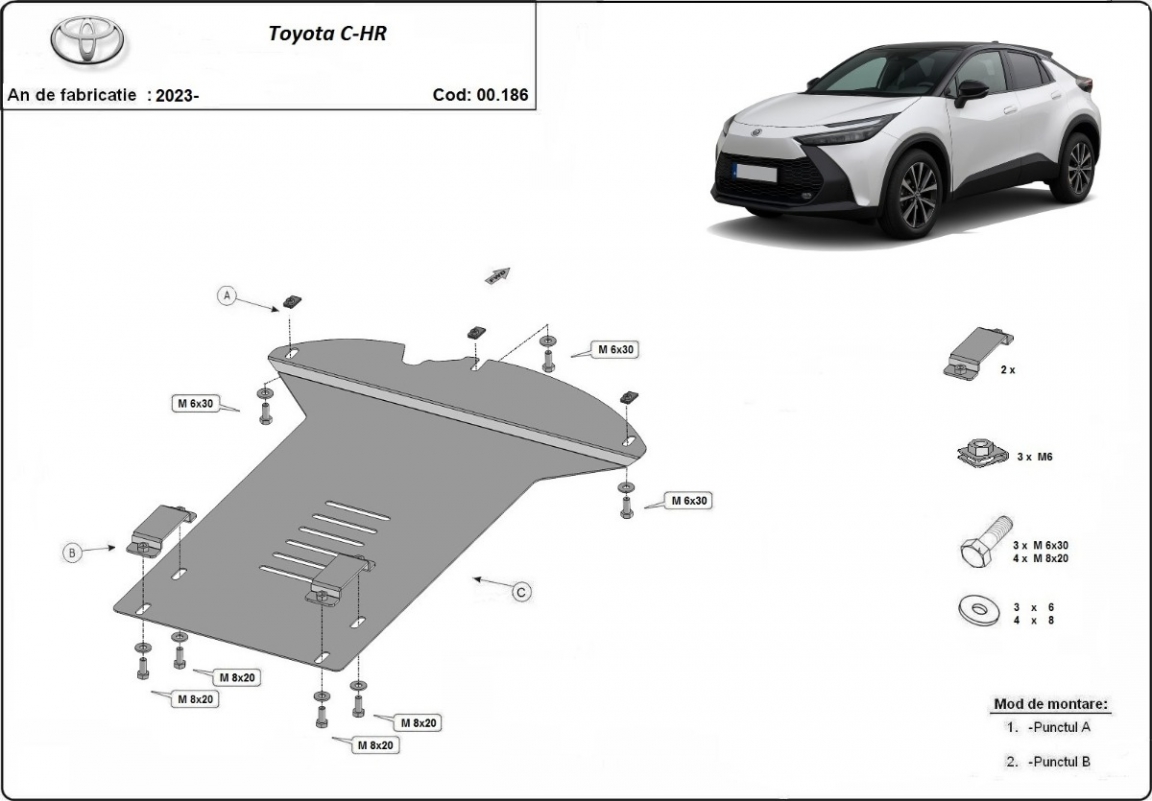 Toyota C-HR

An de fabricatie : 2023-

Cod: 00.186

A

M 6x30

M 6x30

M 6x30

B

C

M 8x20

M 8x20

M 8x20

M 8x20

2 x

3 x M6

3 x M 6x30
4 x M 8x20

3 x 6
4 x 8

Mod de montare:
1. -Punctul A
2. -Punctul B