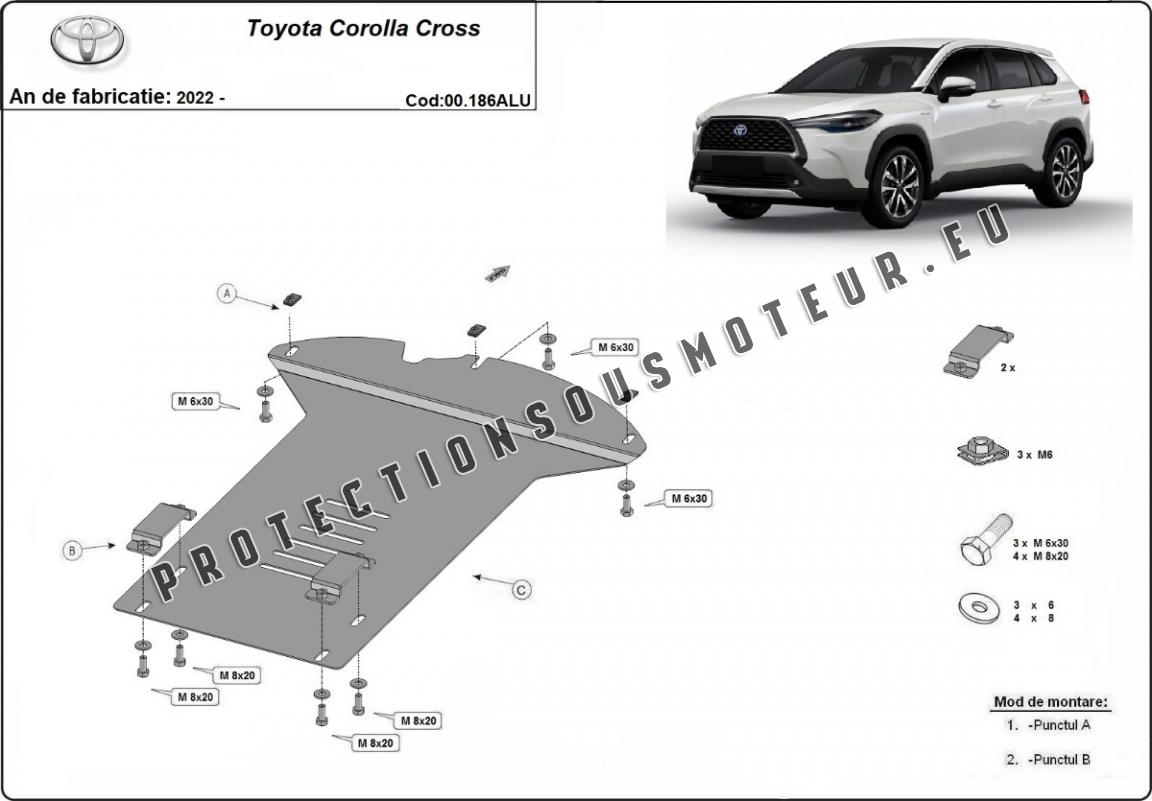 Toyota Corolla Cross

An de fabricatie: 2022 -

Cod:00.186ALU

PROTECTIONSOUSMOTEUR.EU

A

M 6x30

M 6x30

M 6x30

B

C

M 8x20

M 8x20

M 8x20

M 8x20

2 x

3 x M6

3 x M 6x30
4 x M 8x20

3 x 6
4 x 8

Mod de montare:
1. -Punctul A
2. -Punctul B