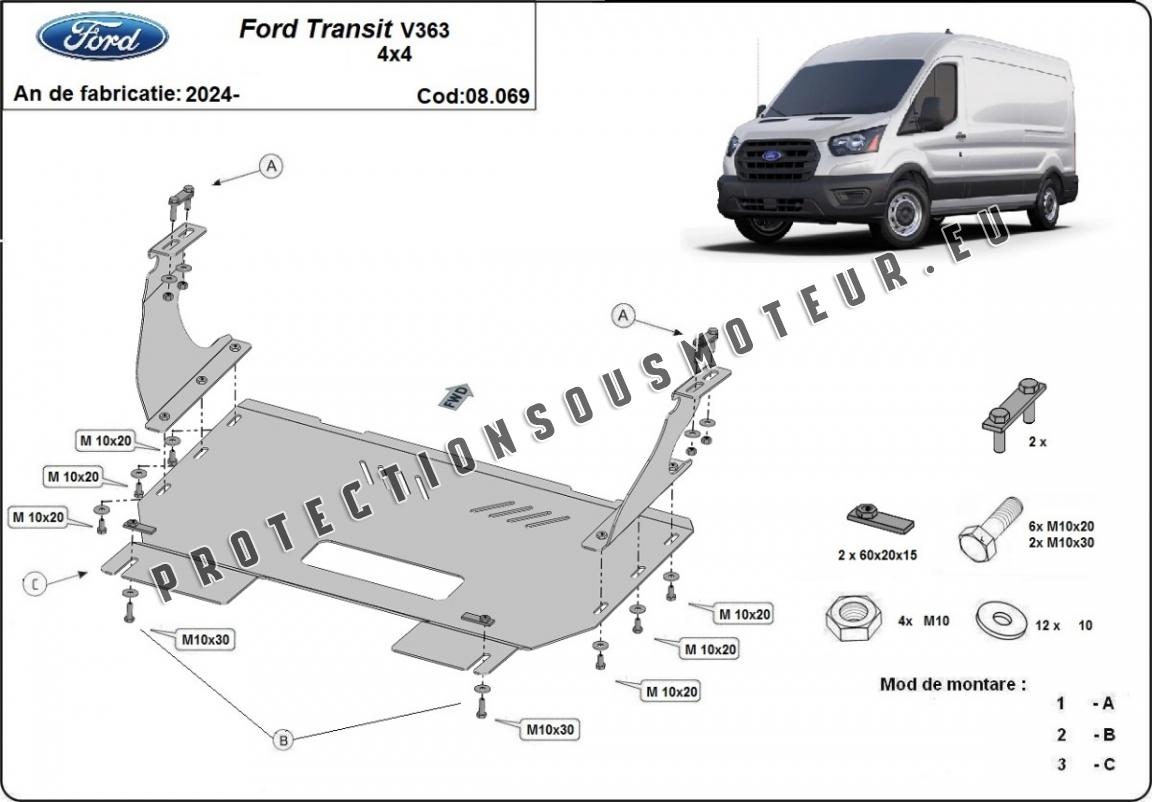 Ford

Ford Transit V363
4x4

An de fabricatie: 2024-

Cod:08.069

PROTECTIONSOUSMOTEUR.EU

A

A

FWD

M 10x20

M 10x20

M 10x20

C

M10x30

B

M10x30

M 10x20

M 10x20

M 10x20

2 x

2 x 60x20x15

6x M10x20
2x M10x30

4x M10

12 x 10

Mod de montare :

1 - A

2 - B

3 - C