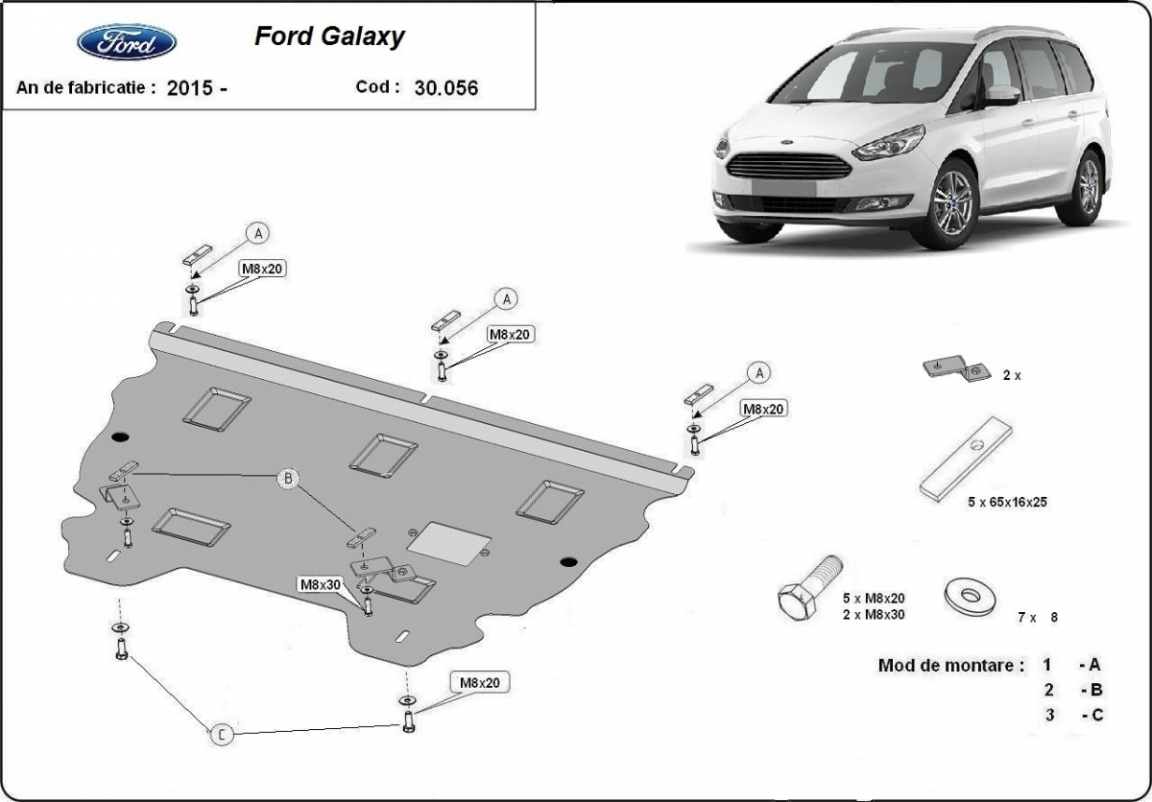 Ford

Ford Galaxy

An de fabricatie : 2015 -

Cod : 30.056

A
M8x20

A
M8x20

A
M8x20

B

M8x30

M8x20

C

2 x

5 x 65x16x25

5 x M8x20
2 x M8x30

7 x 8

Mod de montare : 1 - A
2 - B
3 - C