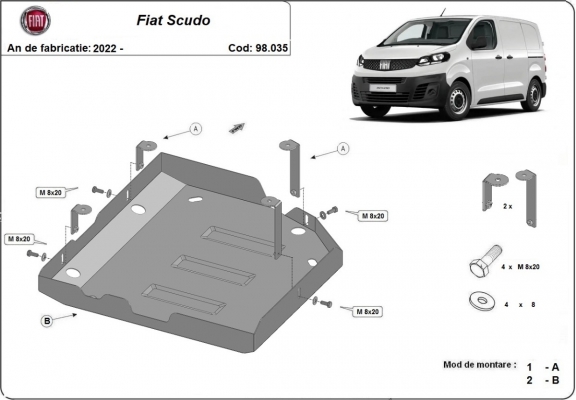 FIAT

Fiat Scudo

An de fabricatie: 2022 -

Cod: 98.035

A

A

M 8x20

M 8x20

M 8x20

M 8x20

B

2 x

4 x M 8x20

4 x 8

Mod de montare : 1 - A
2 - B