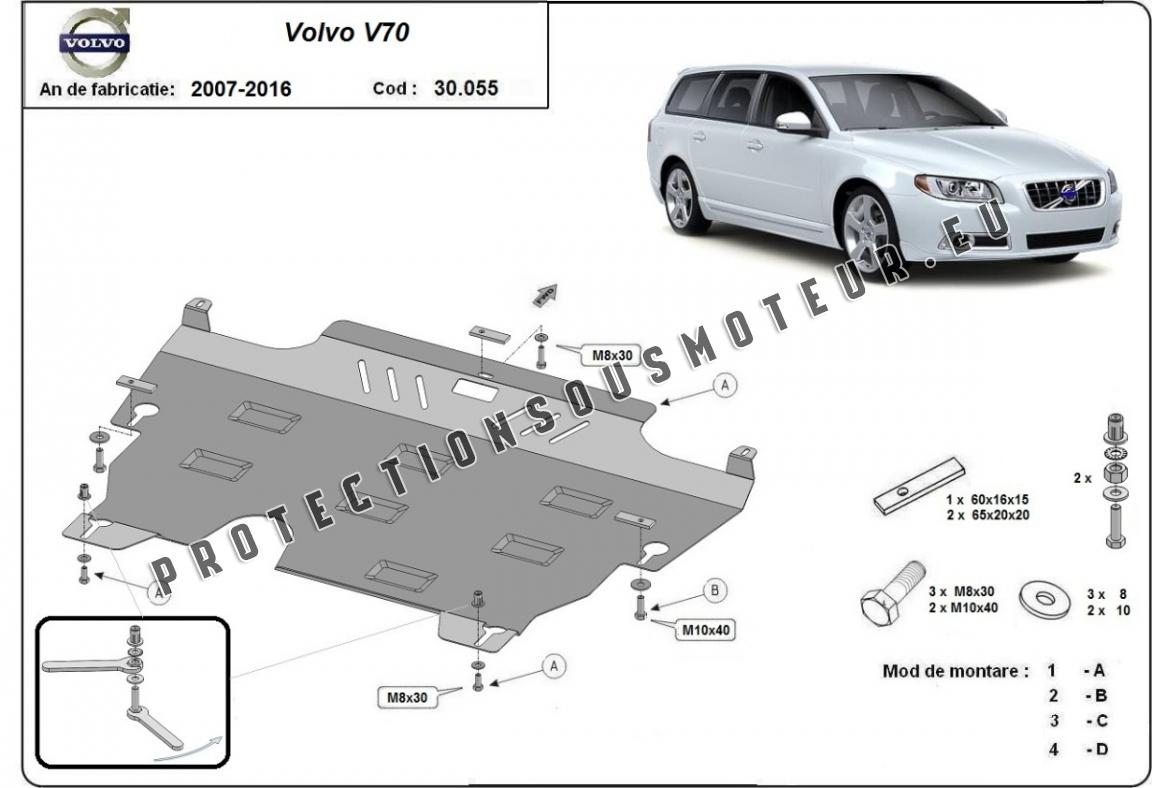 VOLVO

Volvo V70

An de fabricatie: 2007-2016 Cod : 30.055

PROTECTIONSOUSMOTEUR.EU

M8x30

A

A

B

M10x40

A

M8x30

1 x 60x16x15
2 x 65x20x20

2 x

3 x M8x30
2 x M10x40

3 x 8
2 x 10

Mod de montare : 1 - A
2 - B
3 - C
4 - D