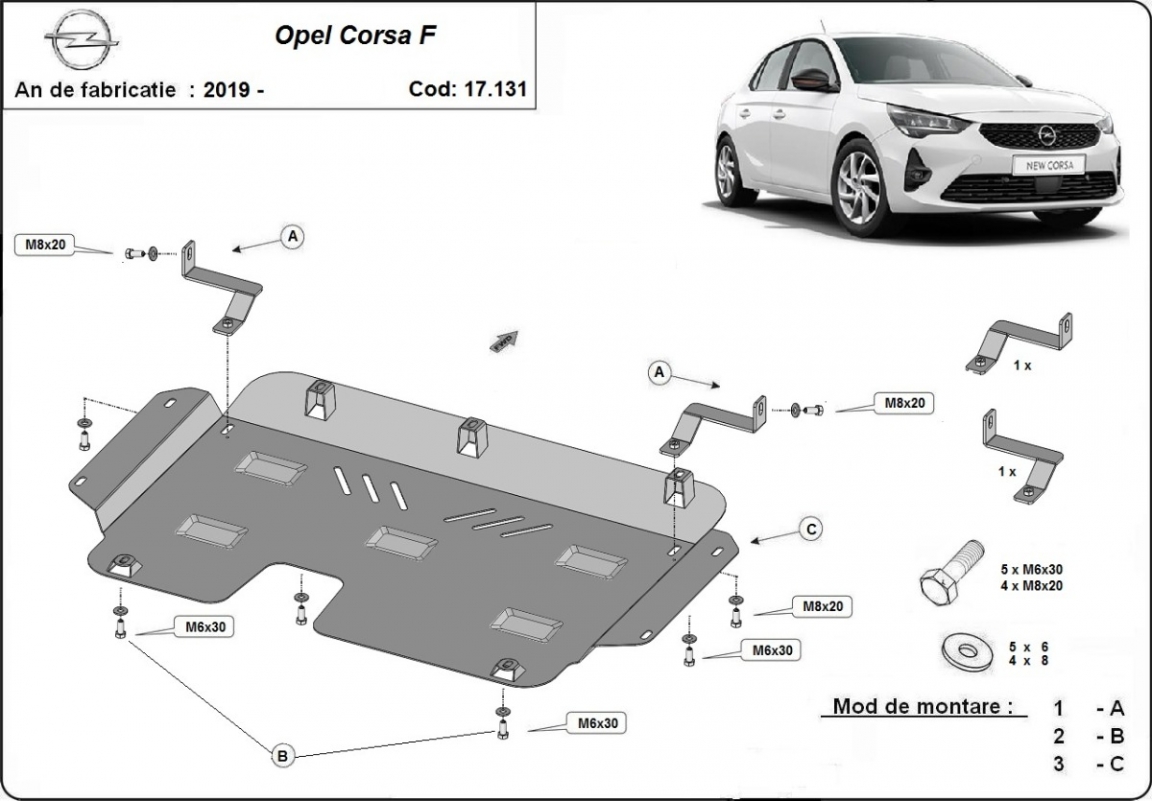 Opel Corsa F

An de fabricatie : 2019 -

Cod: 17.131

NEW CORSA

M8x20

A

A

M8x20

1 x

1 x

C

5 x M6x30
4 x M8x20

M8x20

M6x30

M6x30

5 x 6
4 x 8

M6x30

B

Mod de montare :

1 - A
2 - B
3 - C