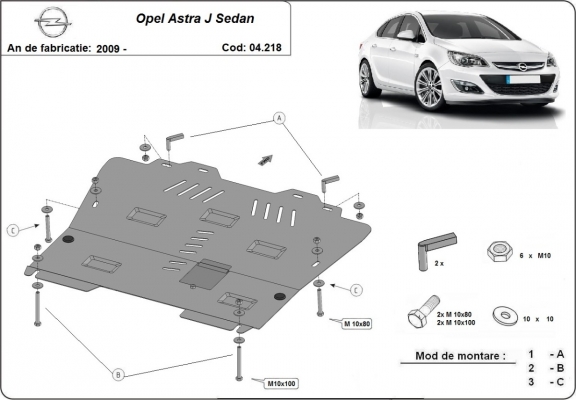 Opel Astra J Sedan

An de fabricatie: 2009 -

Cod: 04.218

A

C

C

B

M 10x80

M10x100

2 x

6 x M10

2x M 10x80
2x M 10x100

10 x 10

Mod de montare :

1 - A
2 - B
3 - C