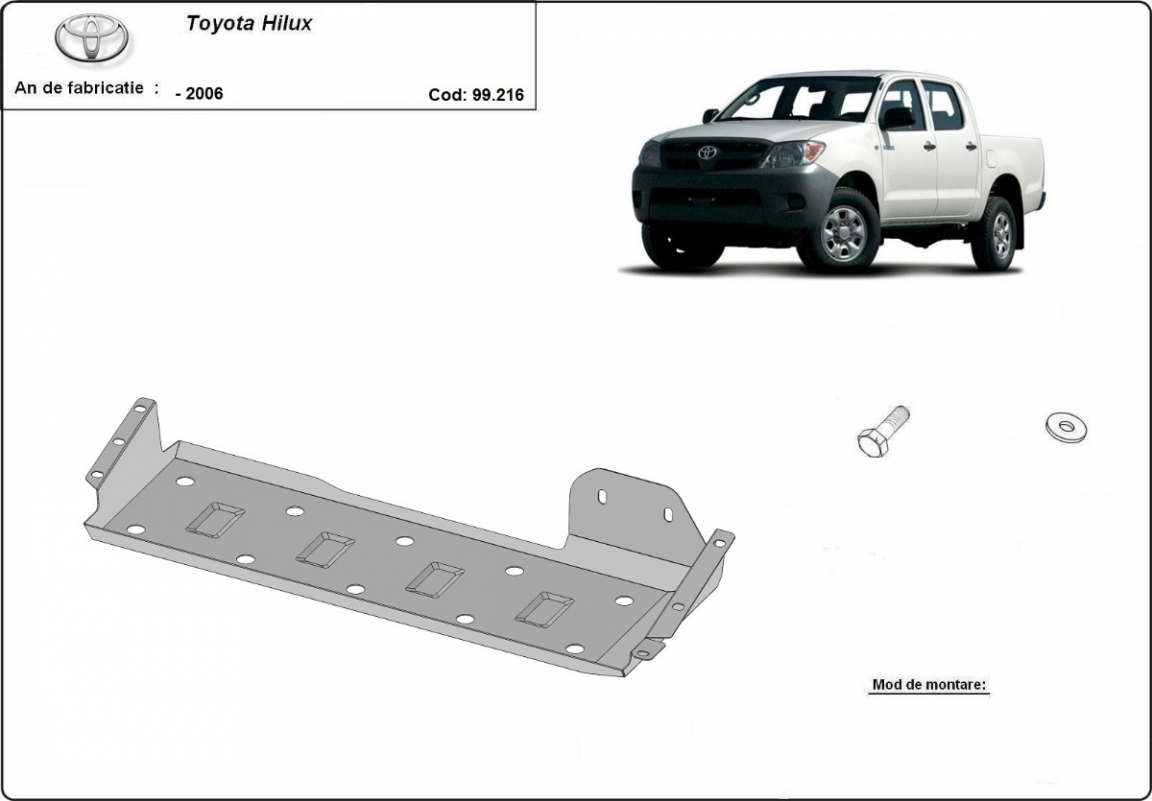 Toyota Hilux

An de fabricatie : - 2006

Cod: 99.216

Mod de montare: