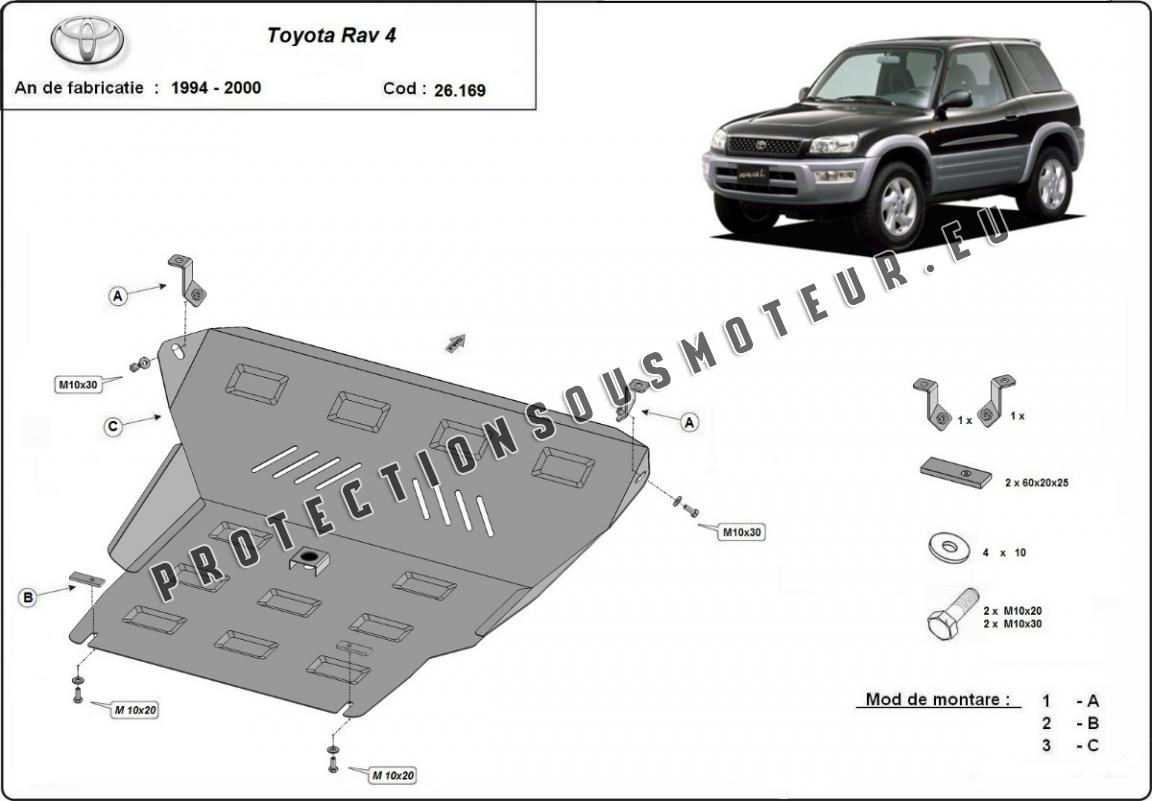 Toyota Rav 4

An de fabricatie : 1994 - 2000 Cod : 26.169

PROTECTIONSOUSMOTEUR.EU

A

M10x30

C

A

M10x30

B

M 10x20

M 10x20

1 x 1 x

2 x 60x20x25

4 x 10

2 x M10x20
2 x M10x30

Mod de montare : 1 - A
2 - B
3 - C