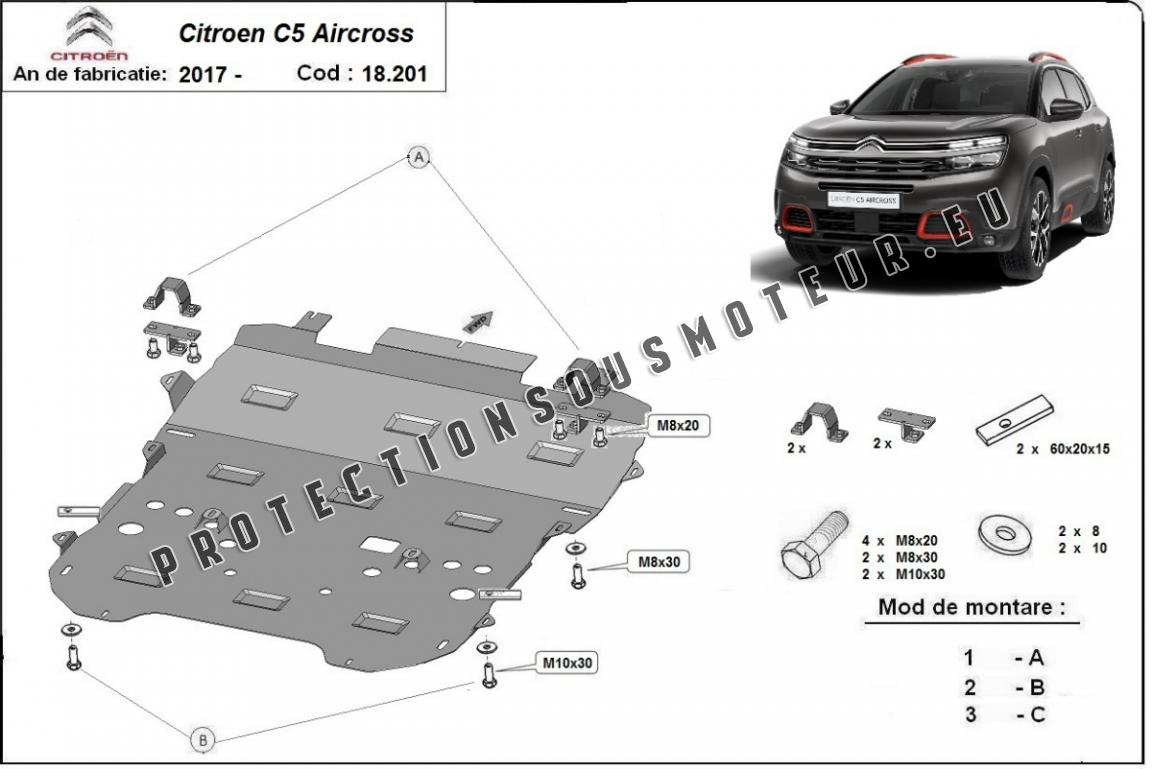 CITROËN
Citroen C5 Aircross
An de fabricatie: 2017 - Cod : 18.201

CITROËN C5 AIRCROSS

PROTECTIONSOUSMOTEUR.EU

A
FWD
M8x20
M8x30
M10x30
B

2 x
2 x
2 x 60x20x15

4 x M8x20
2 x M8x30
2 x M10x30

2 x 8
2 x 10

Mod de montare :

1 - A
2 - B
3 - C