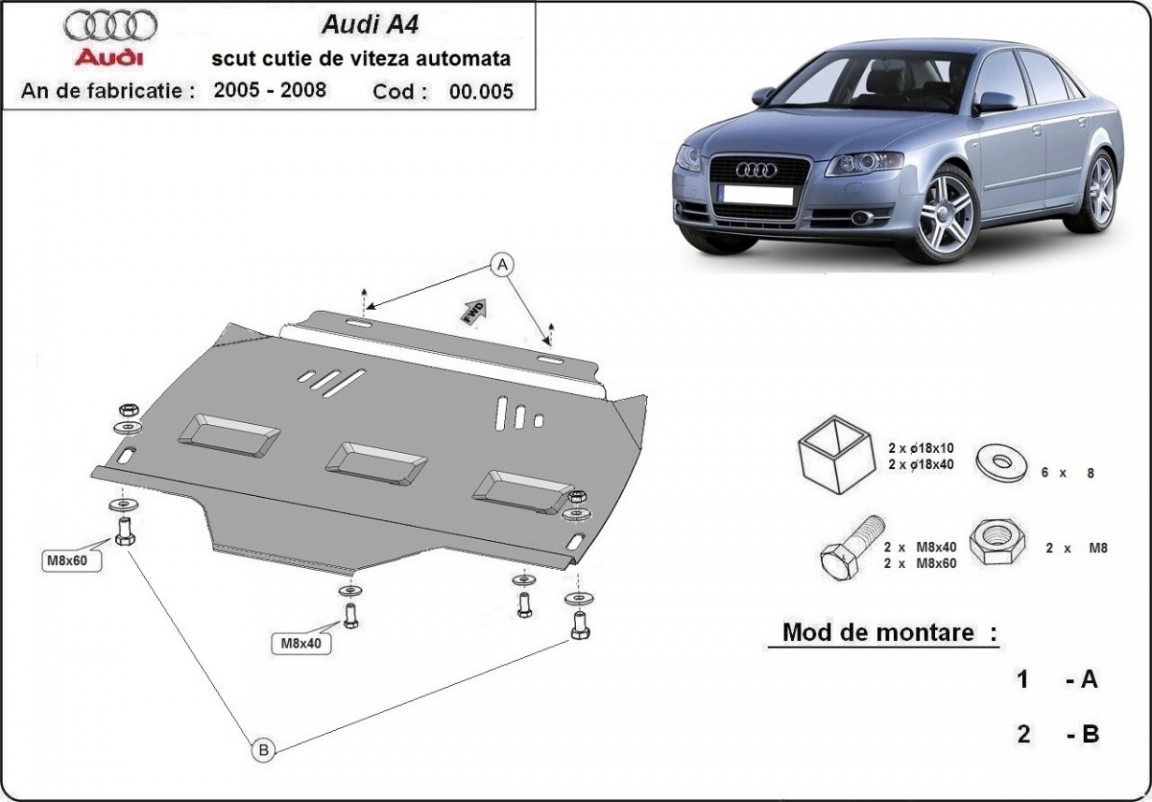 Audi

Audi A4
scut cutie de viteza automata

An de fabricatie : 2005 - 2008 Cod : 00.005

A

FWD

M8x60

M8x40

B

2 x ø18x10
2 x ø18x40

6 x 8

2 x M8x40
2 x M8x60

2 x M8

Mod de montare :

1 - A

2 - B