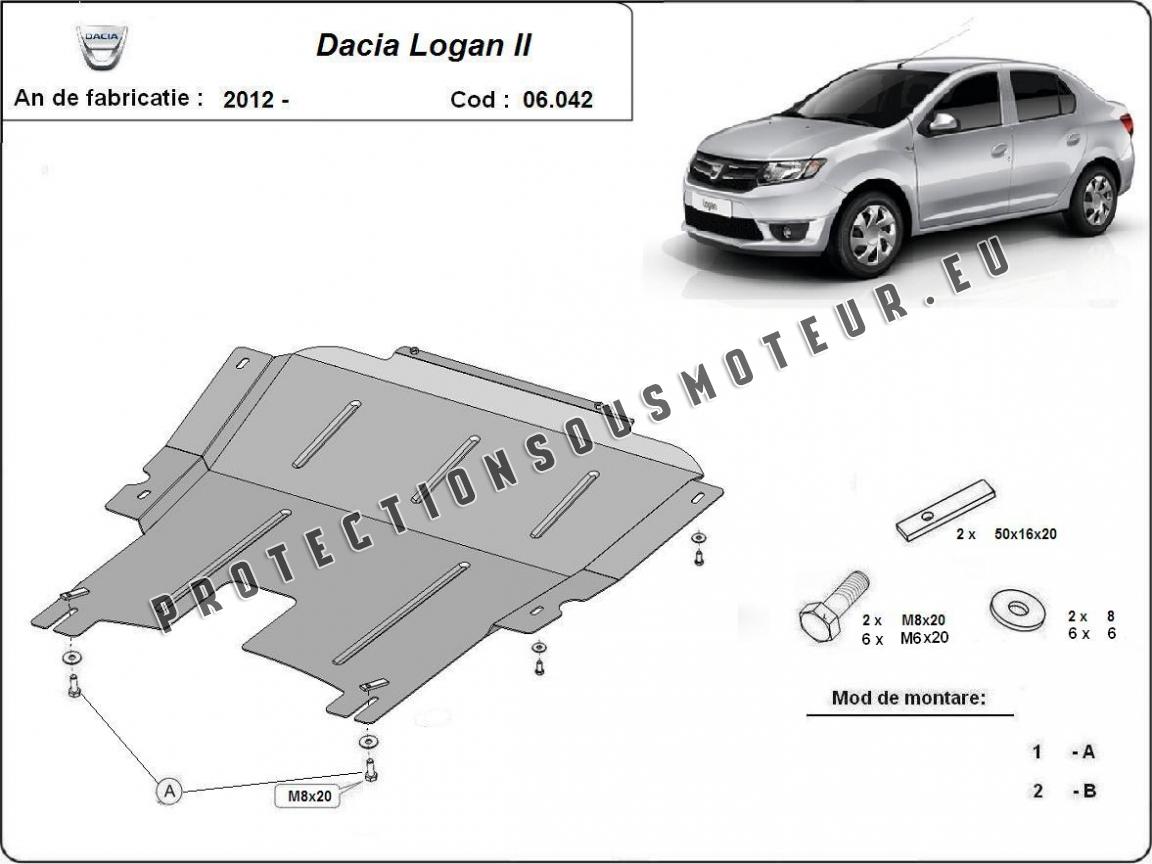 DACIA

Dacia Logan II

An de fabricatie : 2012 -

Cod : 06.042

Logan

PROTECTIONSOUSMOTEUR.EU

2 x 50x16x20

2 x M8x20
6 x M6x20

2 x 8
6 x 6

Mod de montare:

1 - A

2 - B

A

M8x20