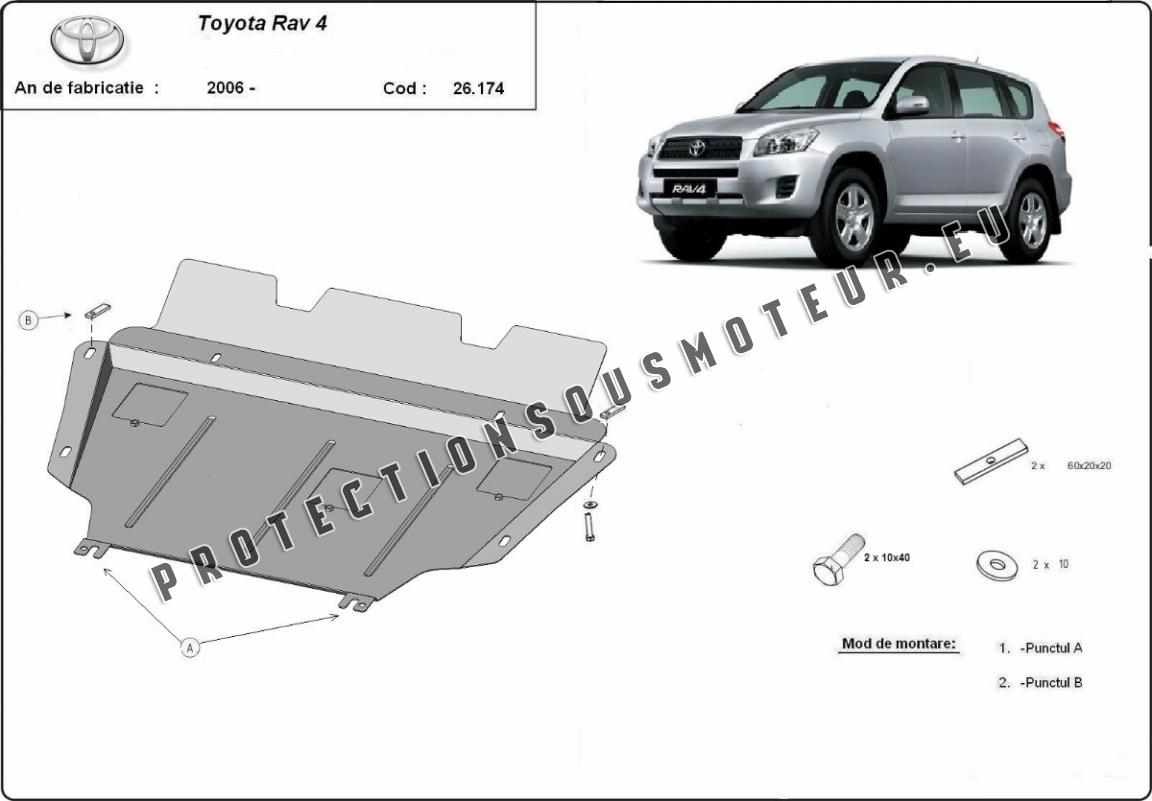 Toyota Rav 4

An de fabricatie : 2006 - Cod : 26.174

RAV4

PROTECTIONSOUSMOTEUR.EU

B

A

2 x 60x20x20

2 x 10x40

2 x 10

Mod de montare:

1. -Punctul A

2. -Punctul B